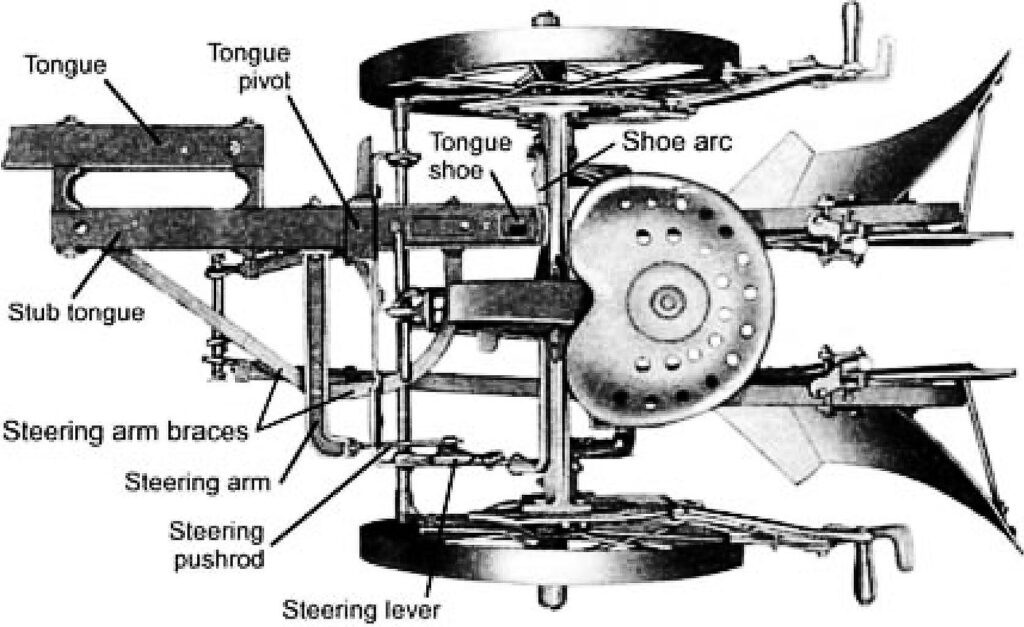 Tongue
Tongue pivot
Tongue shoe
Shoe arc
Stub tongue
Steering arm braces
Steering arm
Steering pushrod
Steering lever