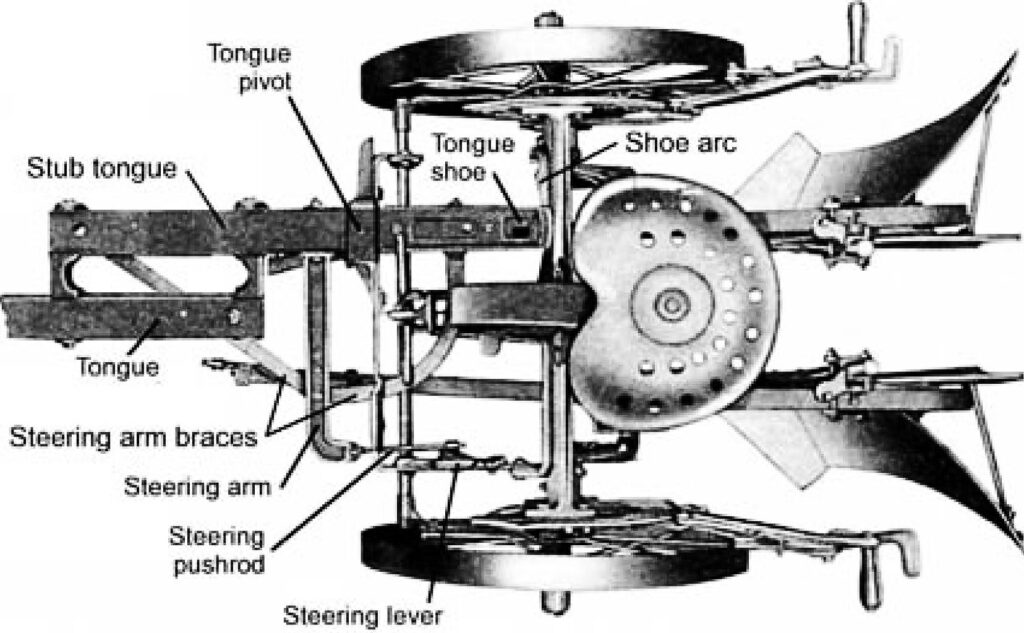 Tongue pivot

Stub tongue

Tongue shoe

Shoe arc

Tongue

Steering arm braces

Steering arm

Steering pushrod

Steering lever